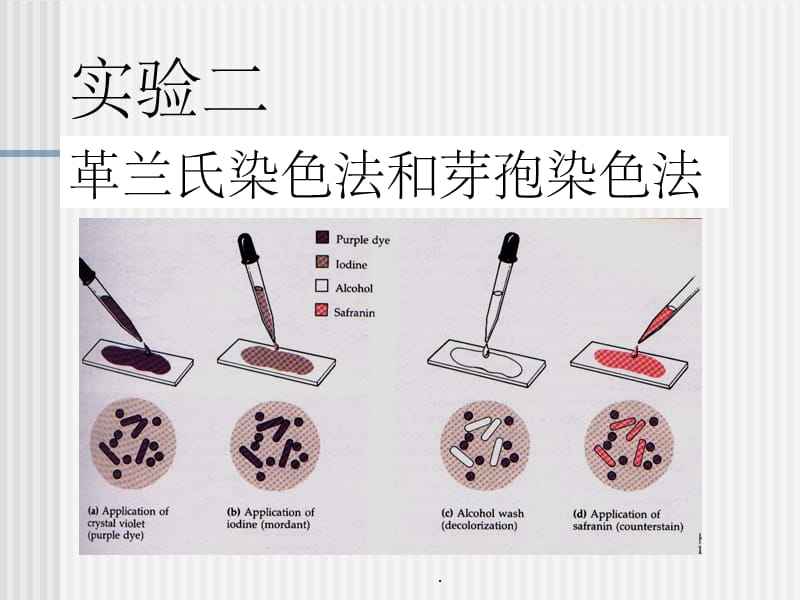 实验二

革兰氏染色法和芽孢染色法

Purple dye
Iodine
Alcohol
Safranin

(a) Application of crystal violet (purple dye)

(b) Application of iodine (mordant)

(c) Alcohol wash (decolorization)

(d) Application of safranin (counterstain)

.